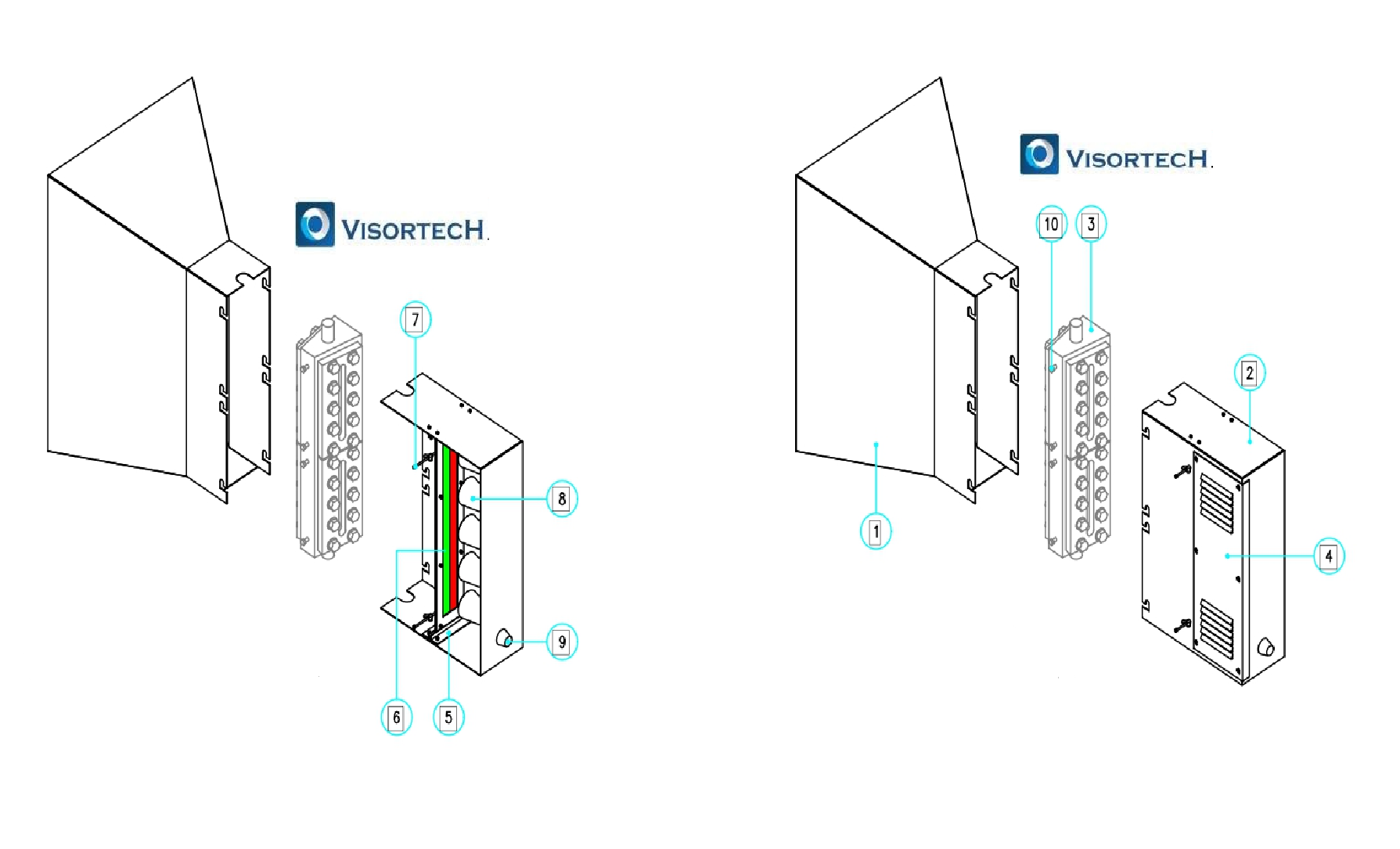 VISORTECH.

7

8

9

6

5

VISORTECH.

10

3

2

1

4